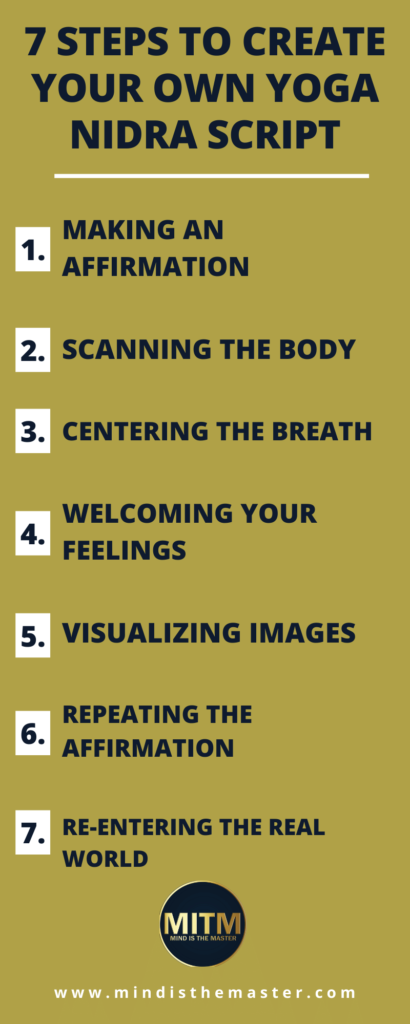 7 STEPS TO CREATE YOUR OWN YOGA NIDRA SCRIPT

1. MAKING AN AFFIRMATION

2. SCANNING THE BODY

3. CENTERING THE BREATH

4. WELCOMING YOUR FEELINGS

5. VISUALIZING IMAGES

6. REPEATING THE AFFIRMATION

7. RE-ENTERING THE REAL WORLD

MITM
MIND IS THE MASTER

www.mindisthemaster.com