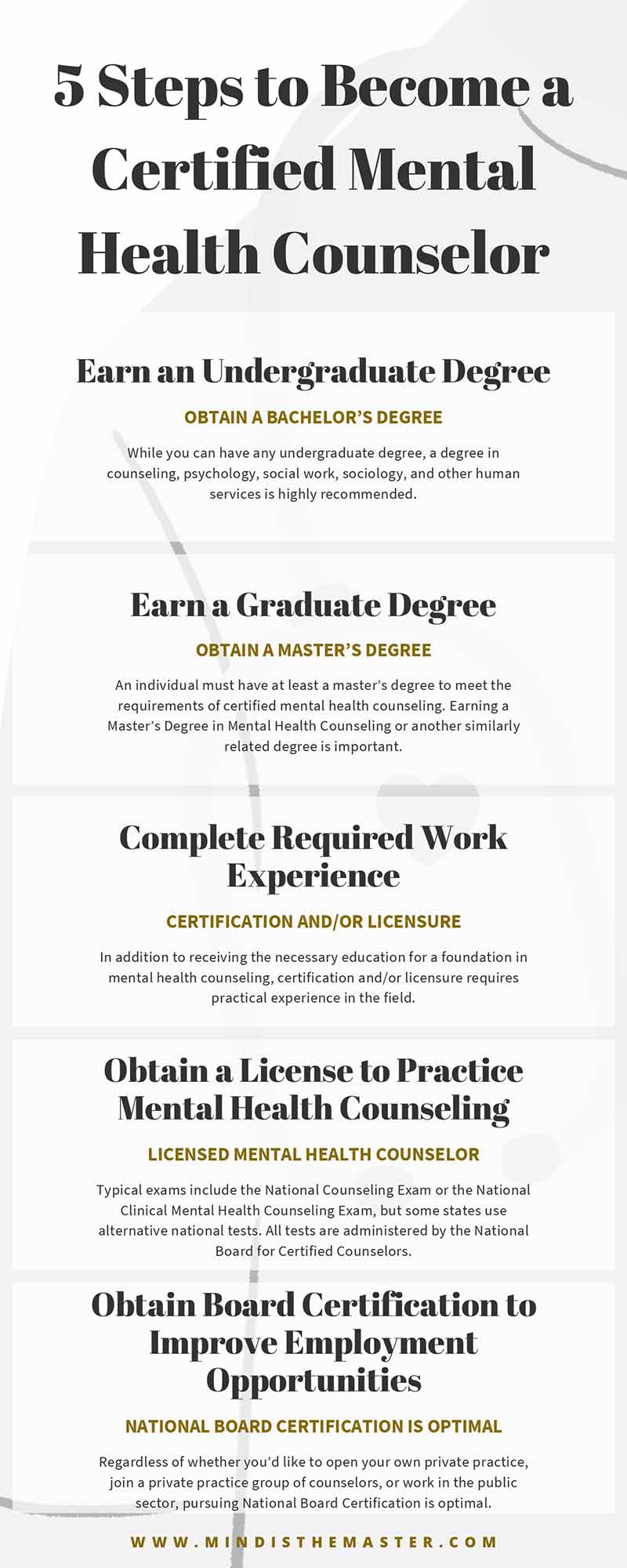 5 Steps to Become a Certified Mental Health Counselor

Earn an Undergraduate Degree

OBTAIN A BACHELOR'S DEGREE

While you can have any undergraduate degree, a degree in counseling, psychology, social work, sociology, and other human services is highly recommended.

Earn a Graduate Degree

OBTAIN A MASTER'S DEGREE

An individual must have at least a master's degree to meet the requirements of certified mental health counseling. Earning a Master's Degree in Mental Health Counseling or another similarly related degree is important.

Complete Required Work Experience

CERTIFICATION AND/OR LICENSURE

In addition to receiving the necessary education for a foundation in mental health counseling, certification and/or licensure requires practical experience in the field.

Obtain a License to Practice Mental Health Counseling

LICENSED MENTAL HEALTH COUNSELOR

Typical exams include the National Counseling Exam or the National Clinical Mental Health Counseling Exam, but some states use alternative national tests. All tests are administered by the National Board for Certified Counselors.

Obtain Board Certification to Improve Employment Opportunities

NATIONAL BOARD CERTIFICATION IS OPTIMAL

Regardless of whether you'd like to open your own private practice, join a private practice group of counselors, or work in the public sector, pursuing National Board Certification is optimal.

WWW.MINDISTHEMASTER.COM