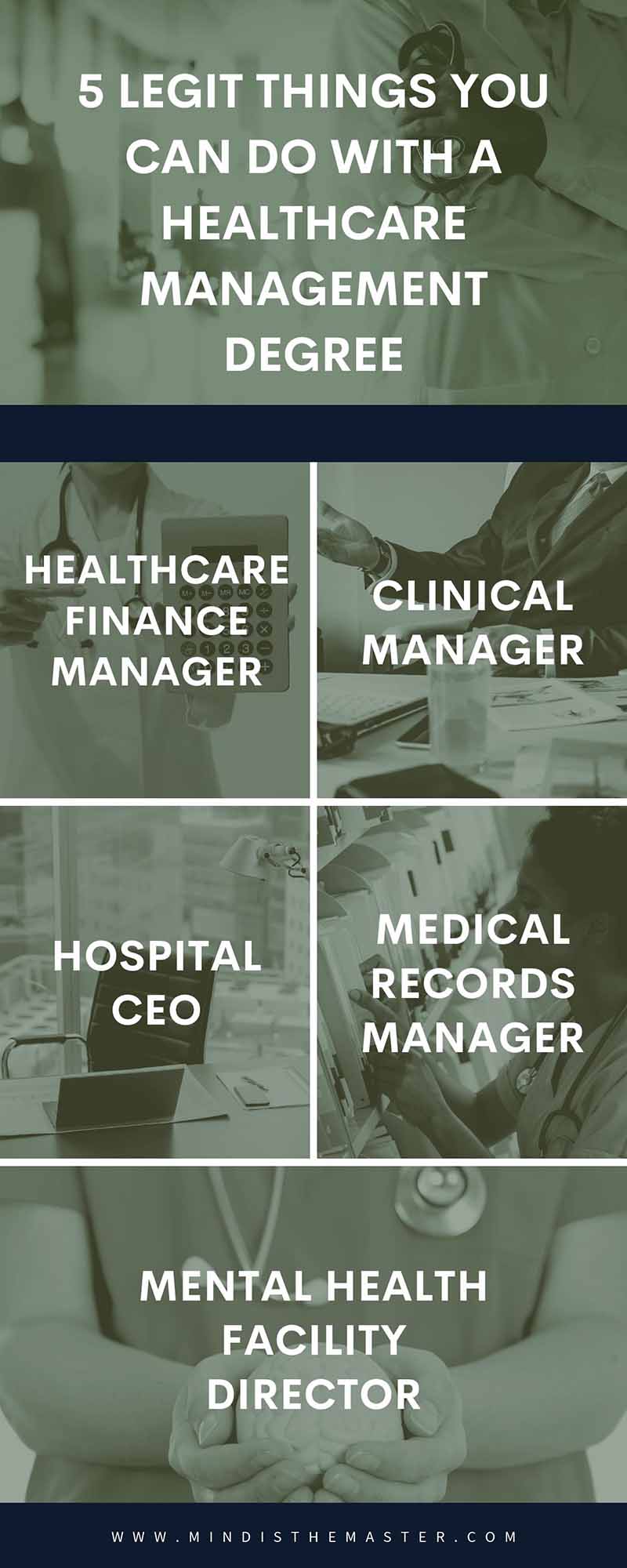 5 LEGIT THINGS YOU CAN DO WITH A HEALTHCARE MANAGEMENT DEGREE

HEALTHCARE FINANCE MANAGER

CLINICAL MANAGER

HOSPITAL CEO

MEDICAL RECORDS MANAGER

MENTAL HEALTH FACILITY DIRECTOR

WWW.MINDISTHEMASTER.COM