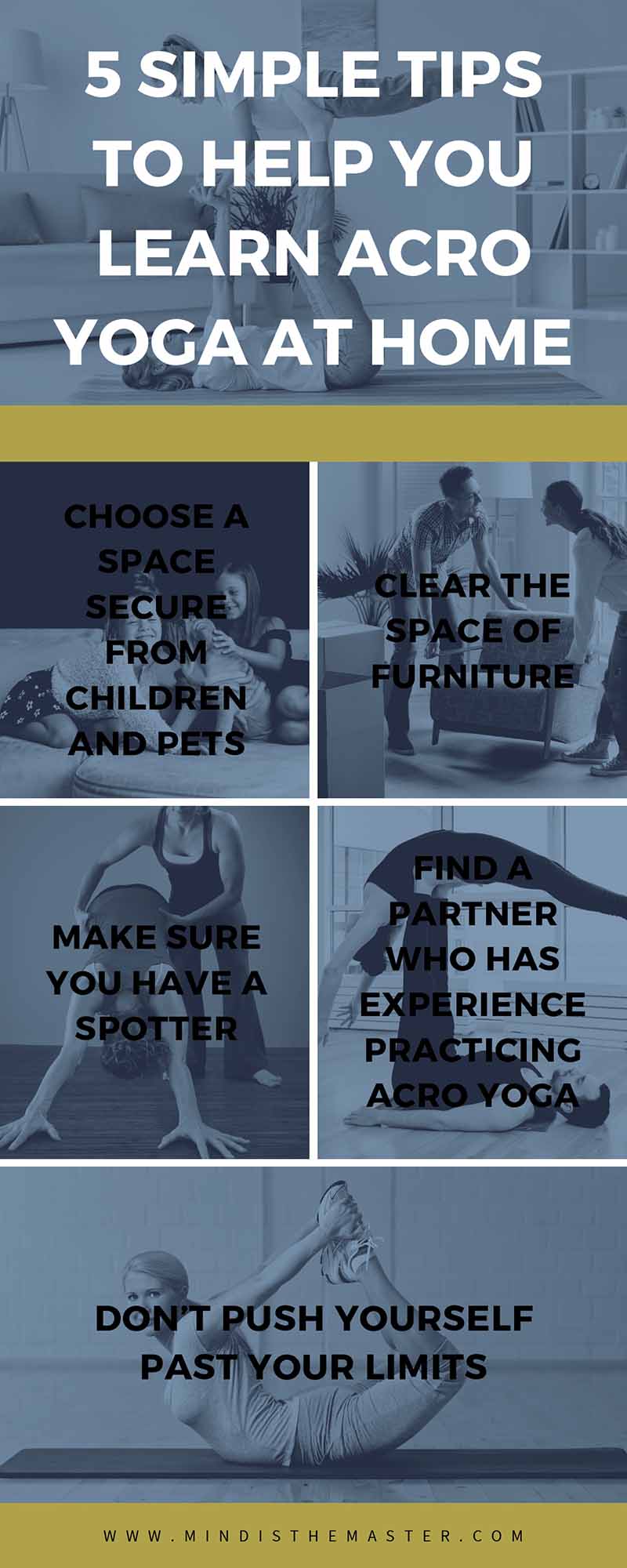 5 SIMPLE TIPS TO HELP YOU LEARN ACRO YOGA AT HOME

CHOOSE A SPACE SECURE FROM CHILDREN AND PETS

CLEAR THE SPACE OF FURNITURE

MAKE SURE YOU HAVE A SPOTTER

FIND A PARTNER WHO HAS EXPERIENCE PRACTICING ACRO YOGA

DON'T PUSH YOURSELF PAST YOUR LIMITS

WWW.MINDISTHEMASTER.COM