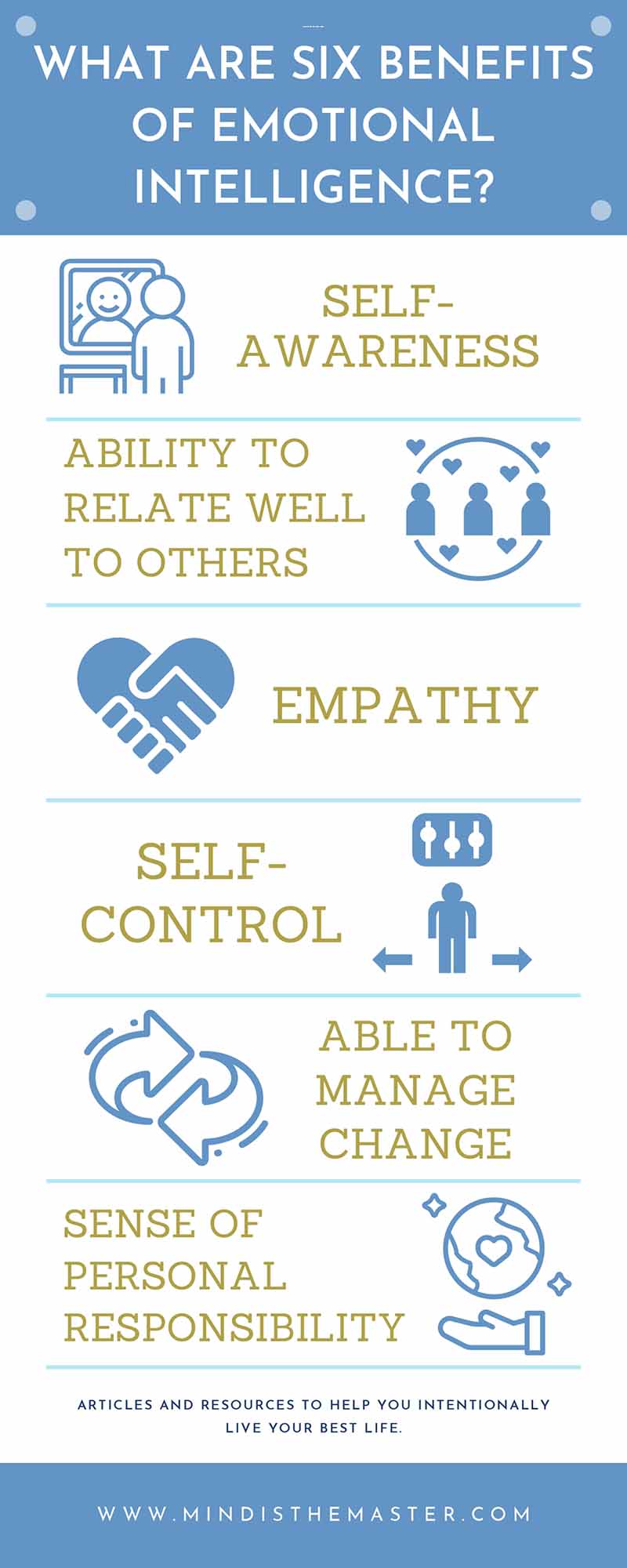 WHAT ARE SIX BENEFITS OF EMOTIONAL INTELLIGENCE?

SELF-AWARENESS

ABILITY TO RELATE WELL TO OTHERS

EMPATHY

SELF-CONTROL

ABLE TO MANAGE CHANGE

SENSE OF PERSONAL RESPONSIBILITY

ARTICLES AND RESOURCES TO HELP YOU INTENTIONALLY LIVE YOUR BEST LIFE.

WWW.MINDISTHEMASTER.COM