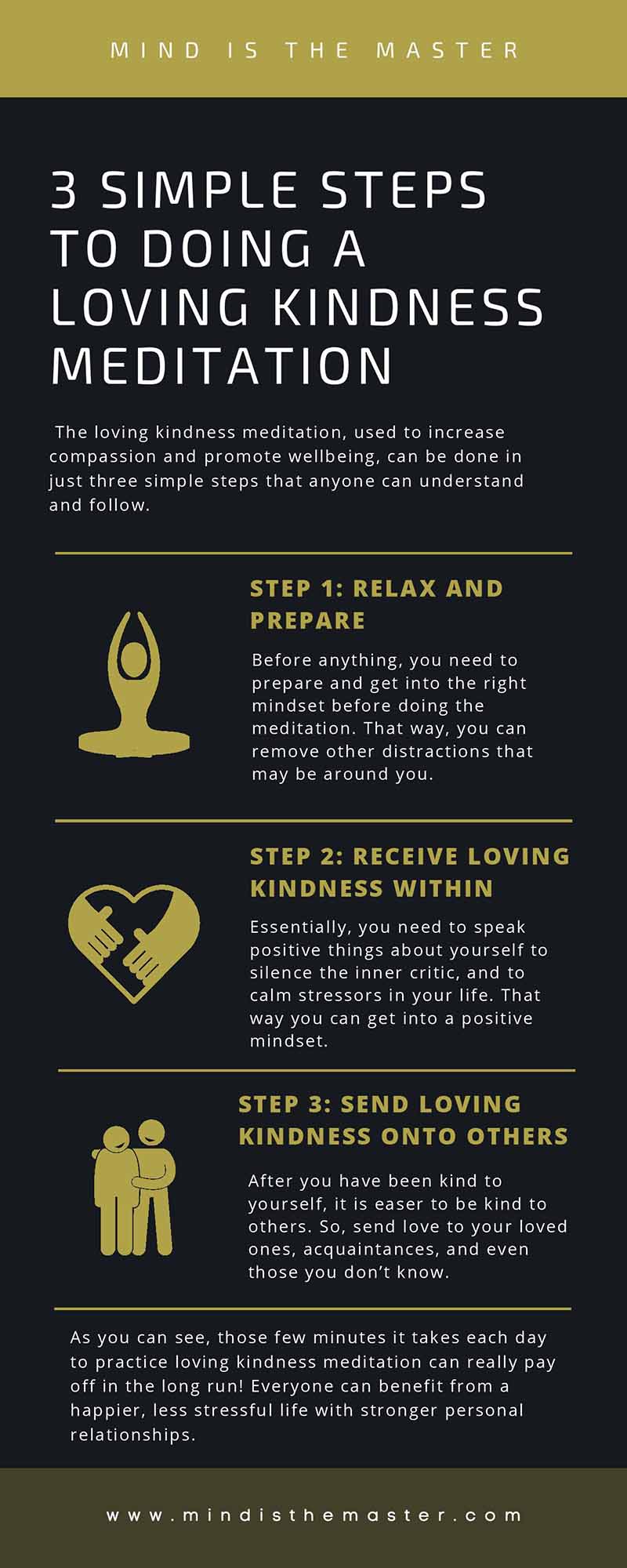 MIND IS THE MASTER

3 SIMPLE STEPS TO DOING A LOVING KINDNESS MEDITATION

The loving kindness meditation, used to increase compassion and promote wellbeing, can be done in just three simple steps that anyone can understand and follow.

STEP 1: RELAX AND PREPARE

Before anything, you need to prepare and get into the right mindset before doing the meditation. That way, you can remove other distractions that may be around you.

STEP 2: RECEIVE LOVING KINDNESS WITHIN

Essentially, you need to speak positive things about yourself to silence the inner critic, and to calm stressors in your life. That way you can get into a positive mindset.

STEP 3: SEND LOVING KINDNESS ONTO OTHERS

After you have been kind to yourself, it is easer to be kind to others. So, send love to your loved ones, acquaintances, and even those you don't know.

As you can see, those few minutes it takes each day to practice loving kindness meditation can really pay off in the long run! Everyone can benefit from a happier, less stressful life with stronger personal relationships.

www.mindisthemaster.com