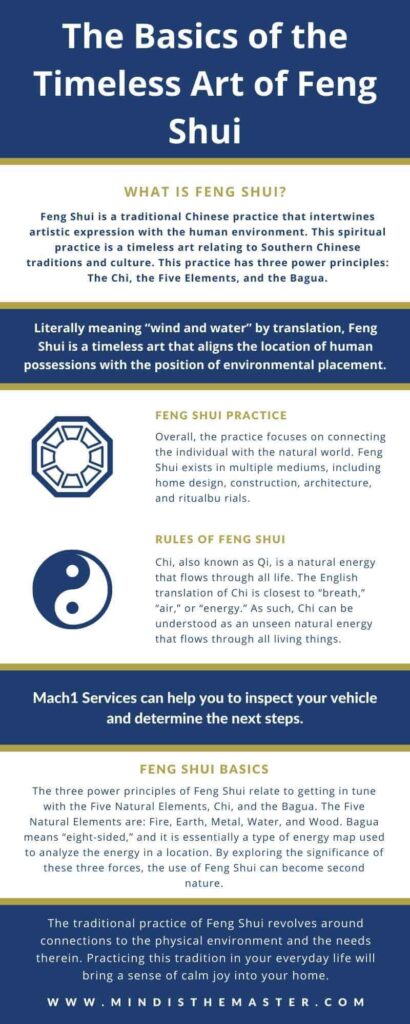 The Basics of the Timeless Art of Feng Shui

WHAT IS FENG SHUI?

Feng Shui is a traditional Chinese practice that intertwines artistic expression with the human environment. This spiritual practice is a timeless art relating to Southern Chinese traditions and culture. This practice has three power principles: The Chi, the Five Elements, and the Bagua.

Literally meaning "wind and water" by translation, Feng Shui is a timeless art that aligns the location of human possessions with the position of environmental placement.

FENG SHUI PRACTICE

Overall, the practice focuses on connecting the individual with the natural world. Feng Shui exists in multiple mediums, including home design, construction, architecture, and ritualbu rials.

RULES OF FENG SHUI

Chi, also known as Qi, is a natural energy that flows through all life. The English translation of Chi is closest to "breath," "air," or "energy." As such, Chi can be understood as an unseen natural energy that flows through all living things.

Mach1 Services can help you to inspect your vehicle and determine the next steps.

FENG SHUI BASICS

The three power principles of Feng Shui relate to getting in tune with the Five Natural Elements, Chi, and the Bagua. The Five Natural Elements are: Fire, Earth, Metal, Water, and Wood. Bagua means "eight-sided," and it is essentially a type of energy map used to analyze the energy in a location. By exploring the significance of these three forces, the use of Feng Shui can become second nature.

The traditional practice of Feng Shui revolves around connections to the physical environment and the needs therein. Practicing this tradition in your everyday life will bring a sense of calm joy into your home.

WWW.MINDISTHEMASTER.COM