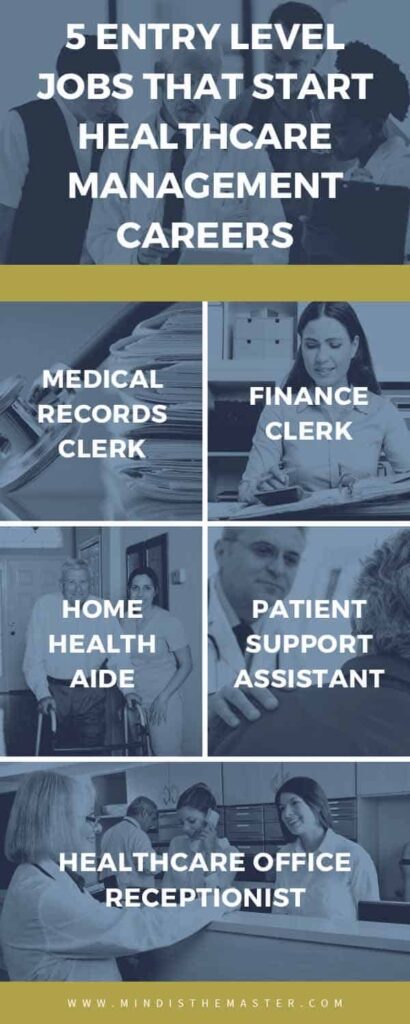 5 ENTRY LEVEL JOBS THAT START HEALTHCARE MANAGEMENT CAREERS

MEDICAL RECORDS CLERK

FINANCE CLERK

HOME HEALTH AIDE

PATIENT SUPPORT ASSISTANT

HEALTHCARE OFFICE RECEPTIONIST

WWW.MINDISTHEMASTER.COM