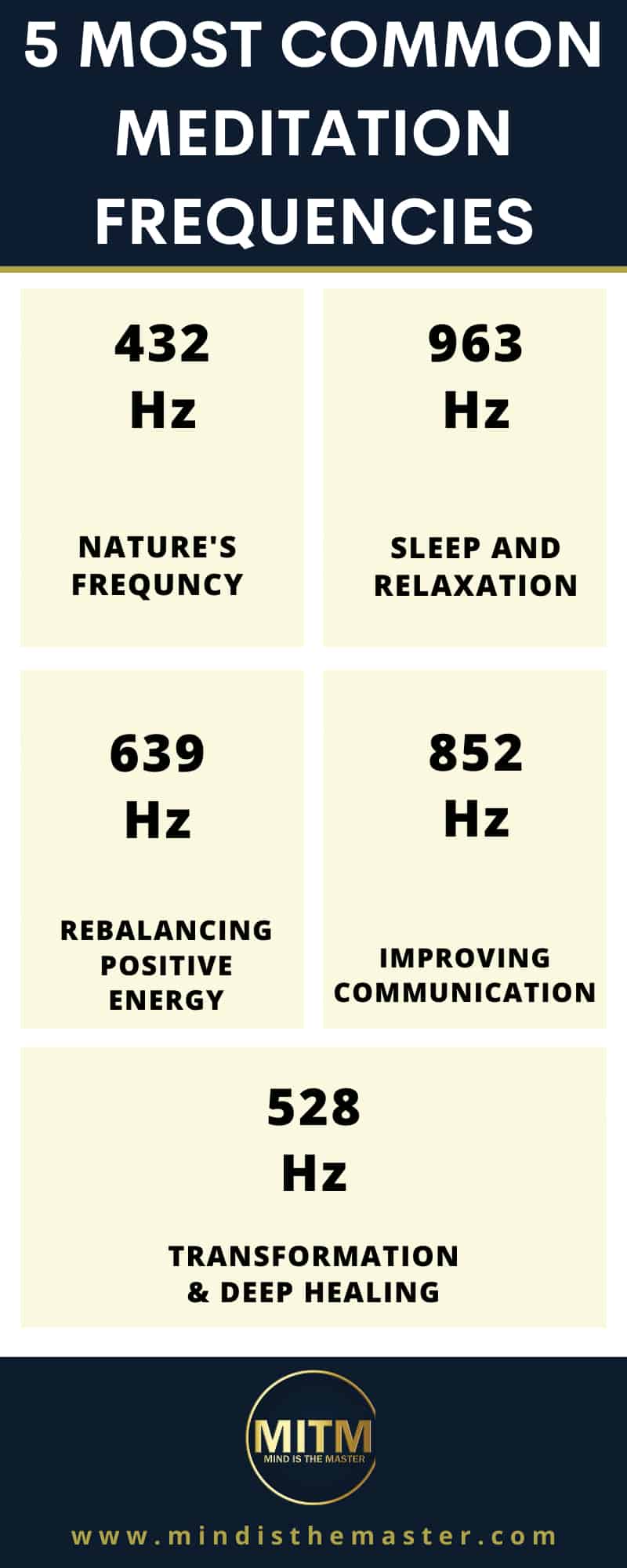 5 MOST COMMON MEDITATION FREQUENCIES

432 Hz

NATURE'S FREQUNCY

963 Hz

SLEEP AND RELAXATION

639 Hz

REBALANCING POSITIVE ENERGY

852 Hz

IMPROVING COMMUNICATION

528 Hz

TRANSFORMATION & DEEP HEALING

MITM
MIND IS THE MASTER

www.mindisthemaster.com