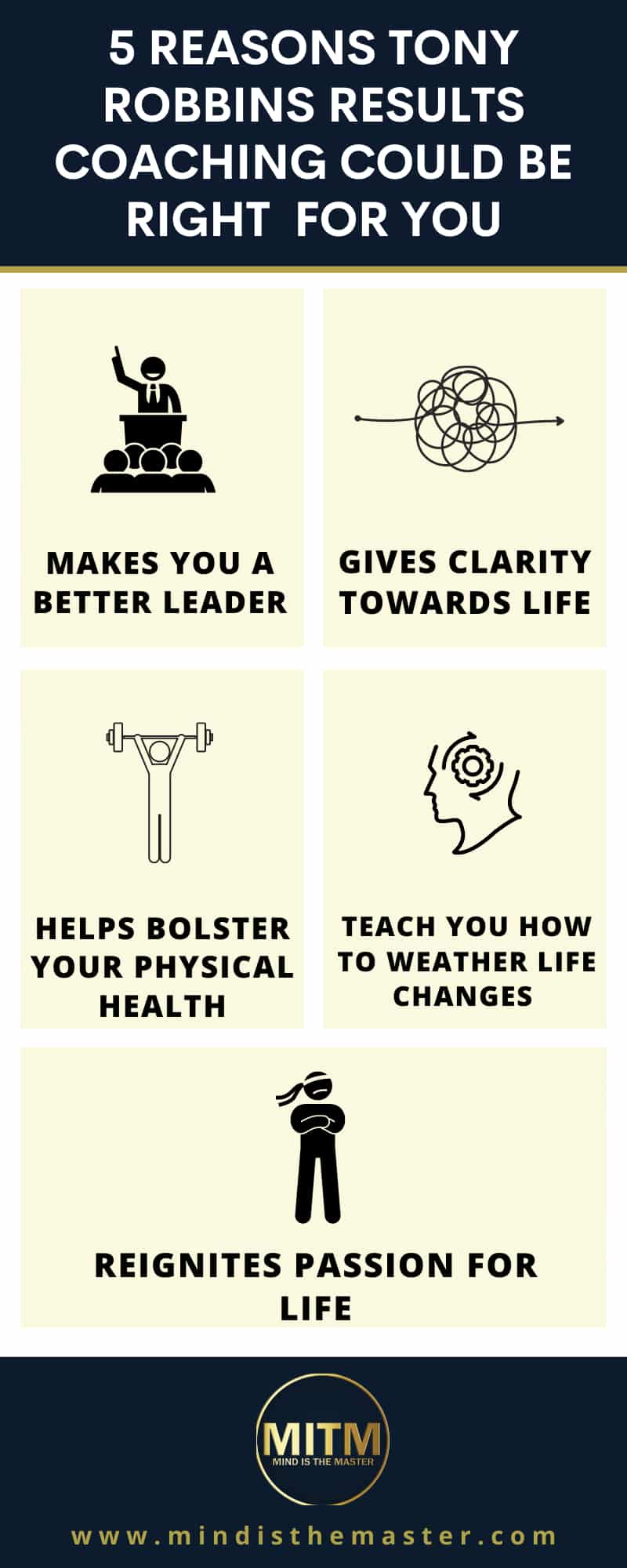 5 REASONS TONY ROBBINS RESULTS COACHING COULD BE RIGHT FOR YOU

MAKES YOU A BETTER LEADER

GIVES CLARITY TOWARDS LIFE

HELPS BOLSTER YOUR PHYSICAL HEALTH

TEACH YOU HOW TO WEATHER LIFE CHANGES

REIGNITES PASSION FOR LIFE

MITM
MIND IS THE MASTER

www.mindisthemaster.com