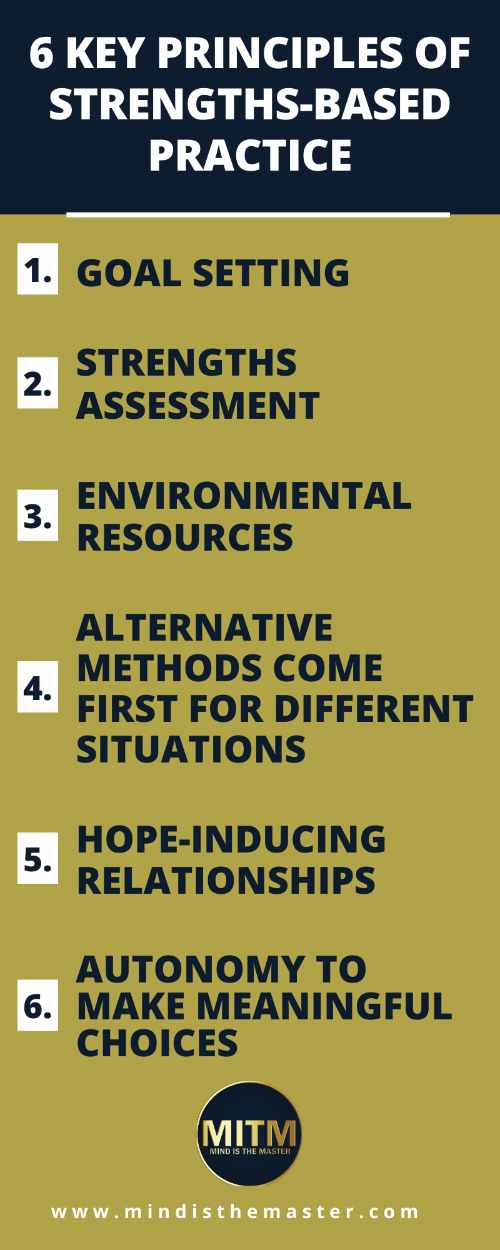 6 KEY PRINCIPLES OF STRENGTHS-BASED PRACTICE

1. GOAL SETTING

2. STRENGTHS ASSESSMENT

3. ENVIRONMENTAL RESOURCES

4. ALTERNATIVE METHODS COME FIRST FOR DIFFERENT SITUATIONS

5. HOPE-INDUCING RELATIONSHIPS

6. AUTONOMY TO MAKE MEANINGFUL CHOICES

MITM
MIND IS THE MASTER

www.mindisthemaster.com