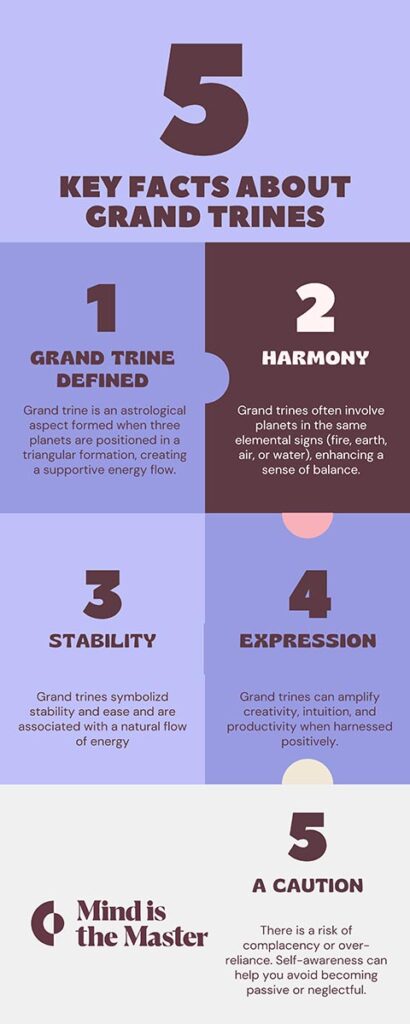 5

KEY FACTS ABOUT GRAND TRINES

1

GRAND TRINE DEFINED

Grand trine is an astrological aspect formed when three planets are positioned in a triangular formation, creating a supportive energy flow.

2

HARMONY

Grand trines often involve planets in the same elemental signs (fire, earth, air, or water), enhancing a sense of balance.

3

STABILITY

Grand trines symbolizd stability and ease and are associated with a natural flow of energy

4

EXPRESSION

Grand trines can amplify creativity, intuition, and productivity when harnessed positively.

5

A CAUTION

There is a risk of complacency or over-reliance. Self-awareness can help you avoid becoming passive or neglectful.

Mind is the Master